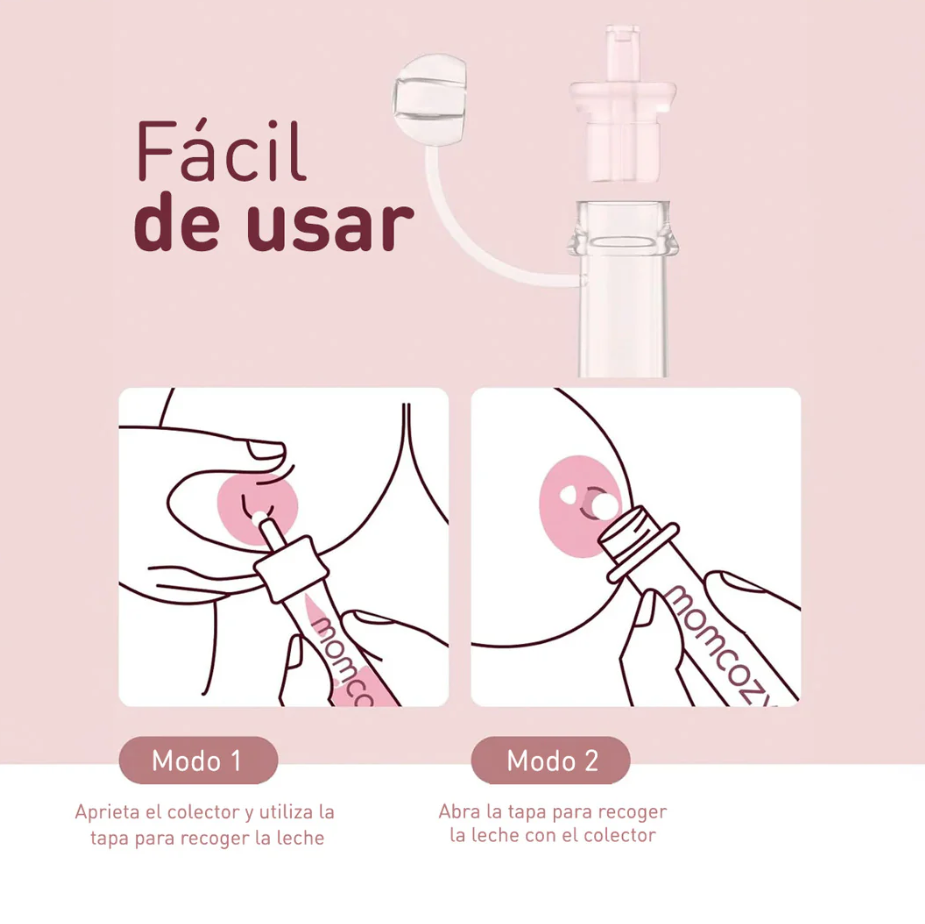 Fácil
de usar

momco

momcozy

Modo 1

Aprieta el colector y utiliza la tapa para recoger la leche

Modo 2

Abra la tapa para recoger la leche con el colector